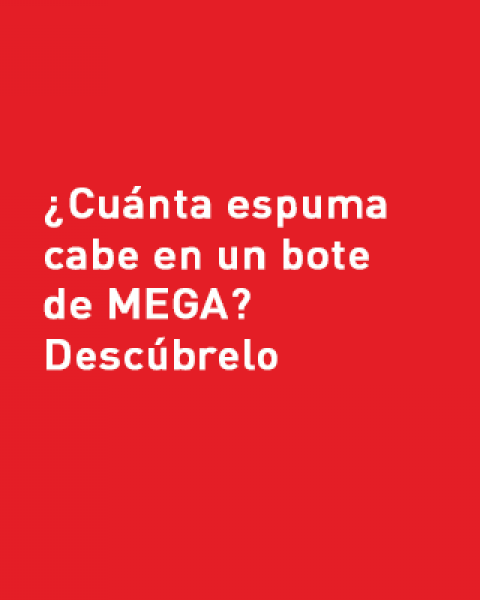 ¿Cuánta espuma cabe en un bote de MEGA?
Descúbrelo